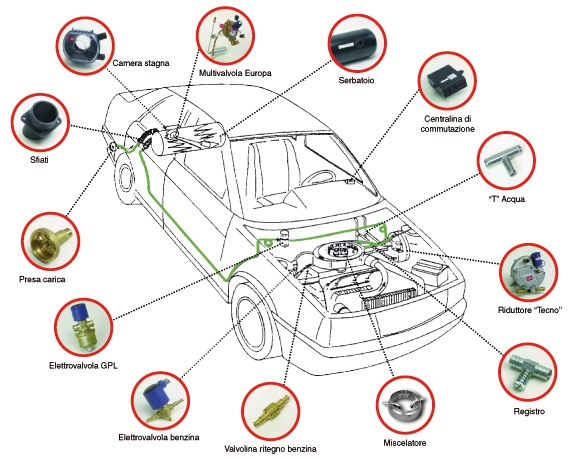 Camera stagna

Multivalvola Europa

Serbatoio

Centralina di commutazione

Sfiati

"T" Acqua

Presa carica

Riduttore "Tecno"

Elettrovalvola GPL

Registro

Elettrovalvola benzina

Valvolina ritegno benzina

Miscelatore